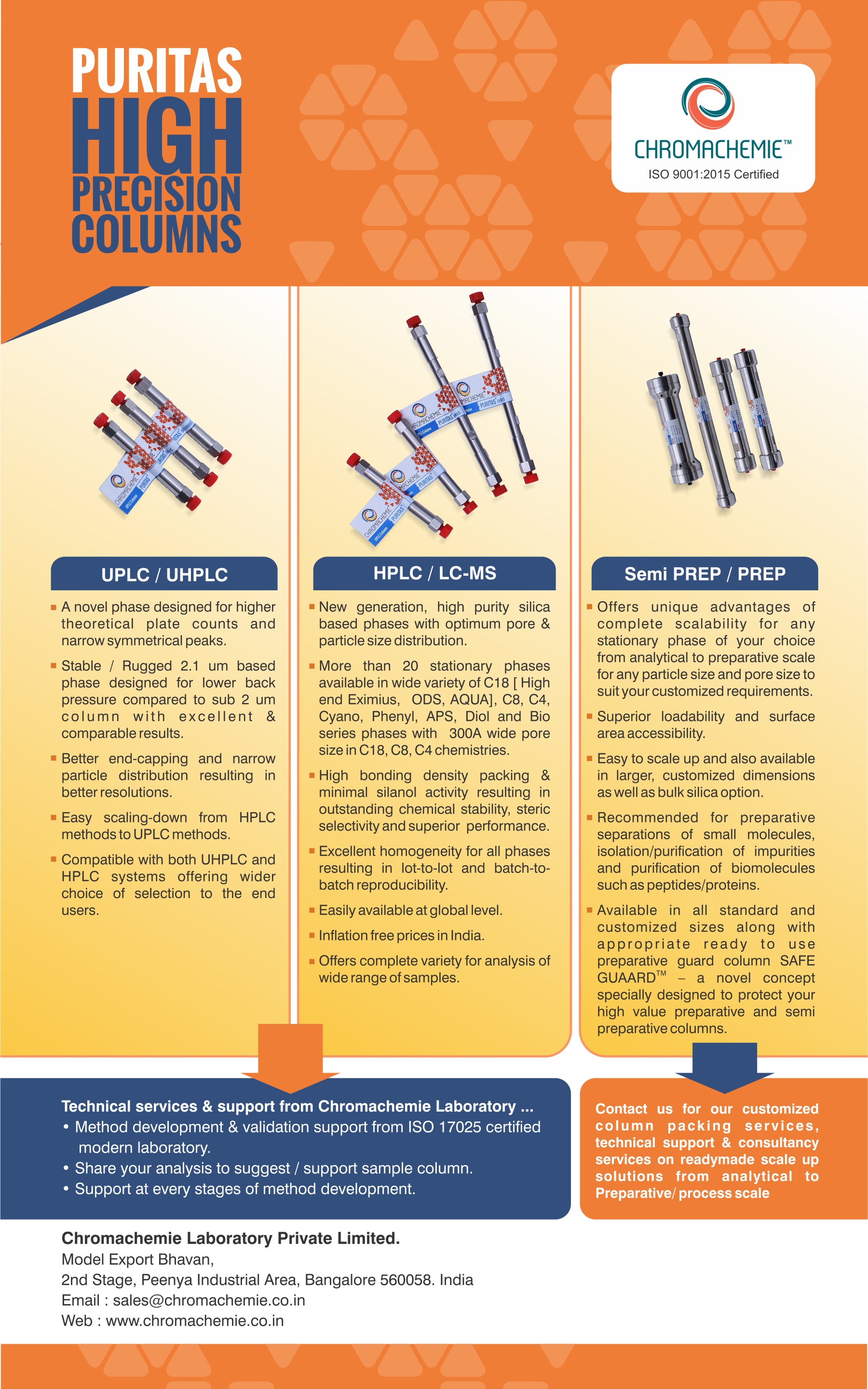 PURITAS
HIGH
PRECISION
COLUMNS

CHROMACHEMIE™
ISO 9001:2015 Certified

UPLC / UHPLC

▪ A novel phase designed for higher theoretical plate counts and narrow symmetrical peaks.

▪ Stable / Rugged 2.1 um based phase designed for lower back pressure compared to sub 2 um column with excellent & comparable results.

▪ Better end-capping and narrow particle distribution resulting in better resolutions.

▪ Easy scaling-down from HPLC methods to UPLC methods.

▪ Compatible with both UHPLC and HPLC systems offering wider choice of selection to the end users.

HPLC / LC-MS

▪ New generation, high purity silica based phases with optimum pore & particle size distribution.

▪ More than 20 stationary phases available in wide variety of C18 [ High end Eximius, ODS, AQUA], C8, C4, Cyano, Phenyl, APS, Diol and Bio series phases with 300A wide pore size in C18, C8, C4 chemistries.

▪ High bonding density packing & minimal silanol activity resulting in outstanding chemical stability, steric selectivity and superior performance.

▪ Excellent homogeneity for all phases resulting in lot-to-lot and batch-to-batch reproducibility.

▪ Easily available at global level.

▪ Inflation free prices in India.

▪ Offers complete variety for analysis of wide range of samples.

Semi PREP / PREP

▪ Offers unique advantages of complete scalability for any stationary phase of your choice from analytical to preparative scale for any particle size and pore size to suit your customized requirements.

▪ Superior loadability and surface area accessibility.

▪ Easy to scale up and also available in larger, customized dimensions as well as bulk silica option.

▪ Recommended for preparative separations of small molecules, isolation/purification of impurities and purification of biomolecules such as peptides/proteins.

▪ Available in all standard and customized sizes along with appropriate ready to use preparative guard column SAFE GUAARD™ – a novel concept specially designed to protect your high value preparative and semi preparative columns.

Technical services & support from Chromachemie Laboratory ...
• Method development & validation support from ISO 17025 certified modern laboratory.
• Share your analysis to suggest / support sample column.
• Support at every stages of method development.

Contact us for our customized column packing services, technical support & consultancy services on readymade scale up solutions from analytical to Preparative/ process scale

Chromachemie Laboratory Private Limited.
Model Export Bhavan,
2nd Stage, Peenya Industrial Area, Bangalore 560058. India
Email : sales@chromachemie.co.in
Web : www.chromachemie.co.in